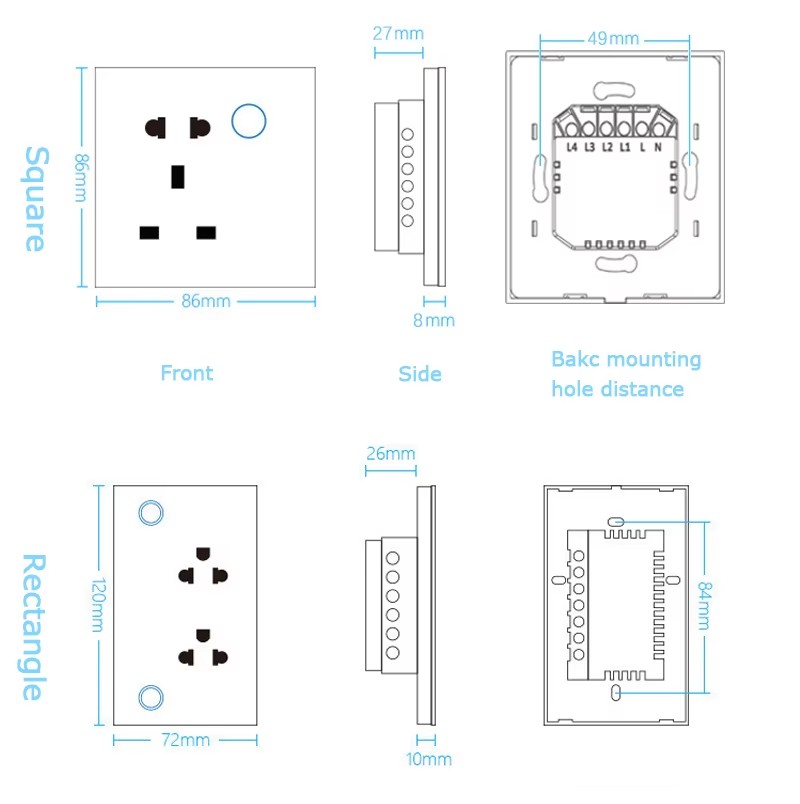 Square

86mm

86mm

27mm

8mm

49mm

L4 L3 L2 L1 L N

Front

Side

Bakc mounting hole distance

Rectangle

120mm

72mm

26mm

10mm

84mm